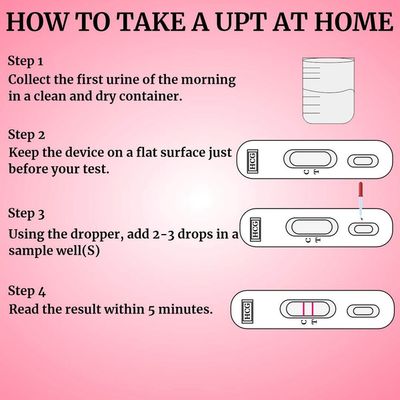 HOW TO TAKE A UPT AT HOME

Step 1
Collect the first urine of the morning in a clean and dry container.

Step 2
Keep the device on a flat surface just before your test.

HCG
C T

Step 3
Using the dropper, add 2-3 drops in a sample well(S)

HCG
C T

Step 4
Read the result within 5 minutes.

HCG
C T